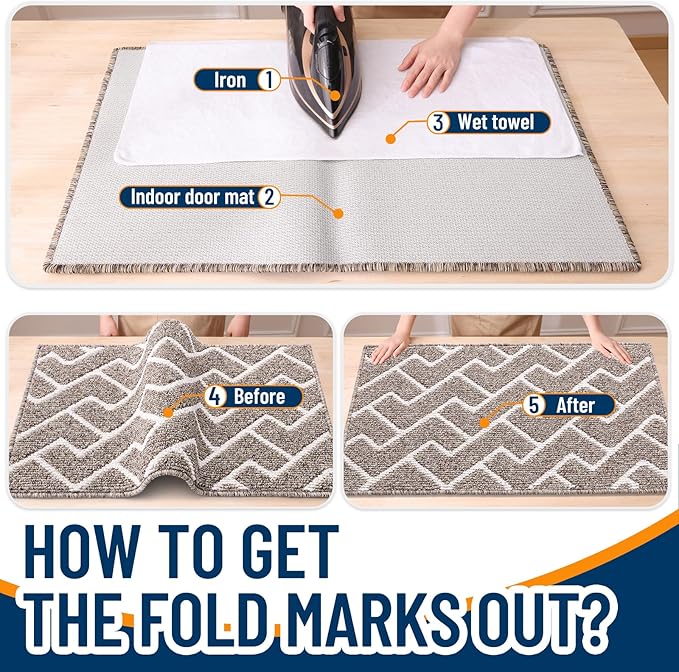 Iron 1

3 Wet towel

Indoor door mat 2

4 Before

5 After

HOW TO GET
THE FOLD MARKS OUT?